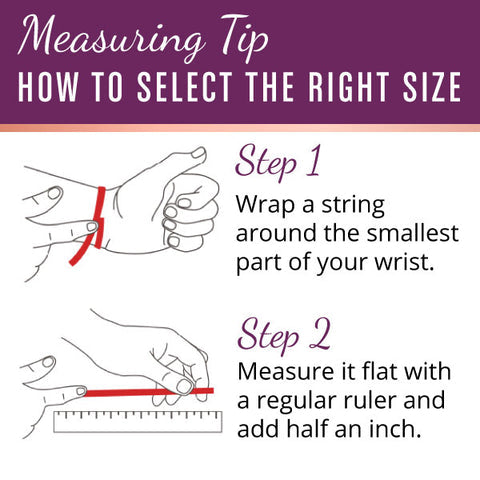 Measuring Tip
HOW TO SELECT THE RIGHT SIZE

Step 1
Wrap a string around the smallest part of your wrist.

Step 2
Measure it flat with a regular ruler and add half an inch.